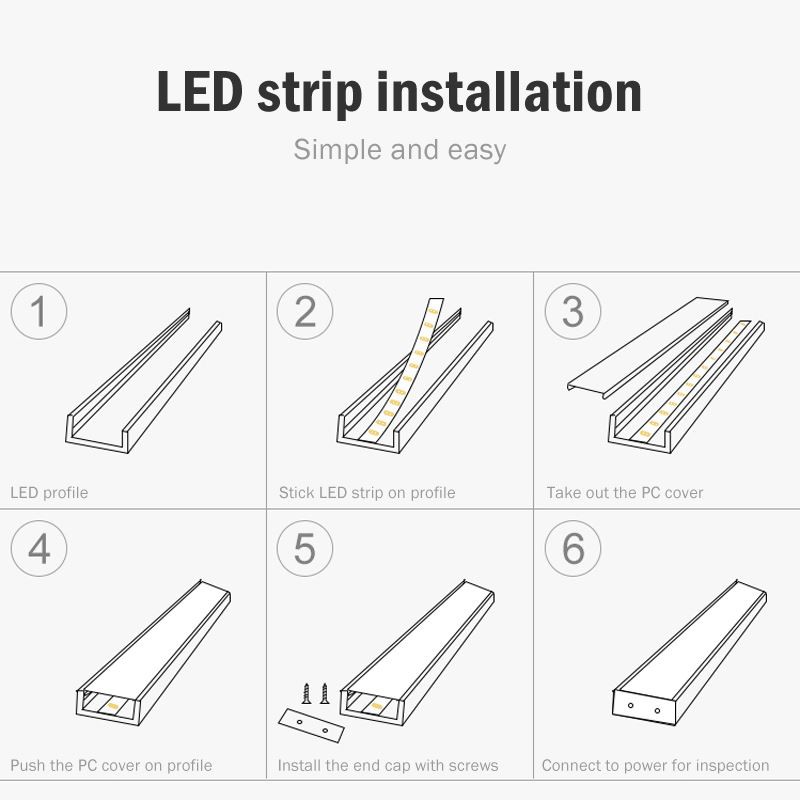 LED strip installation

Simple and easy

1

LED profile

2

Stick LED strip on profile

3

Take out the PC cover

4

Push the PC cover on profile

5

Install the end cap with screws

6

Connect to power for inspection